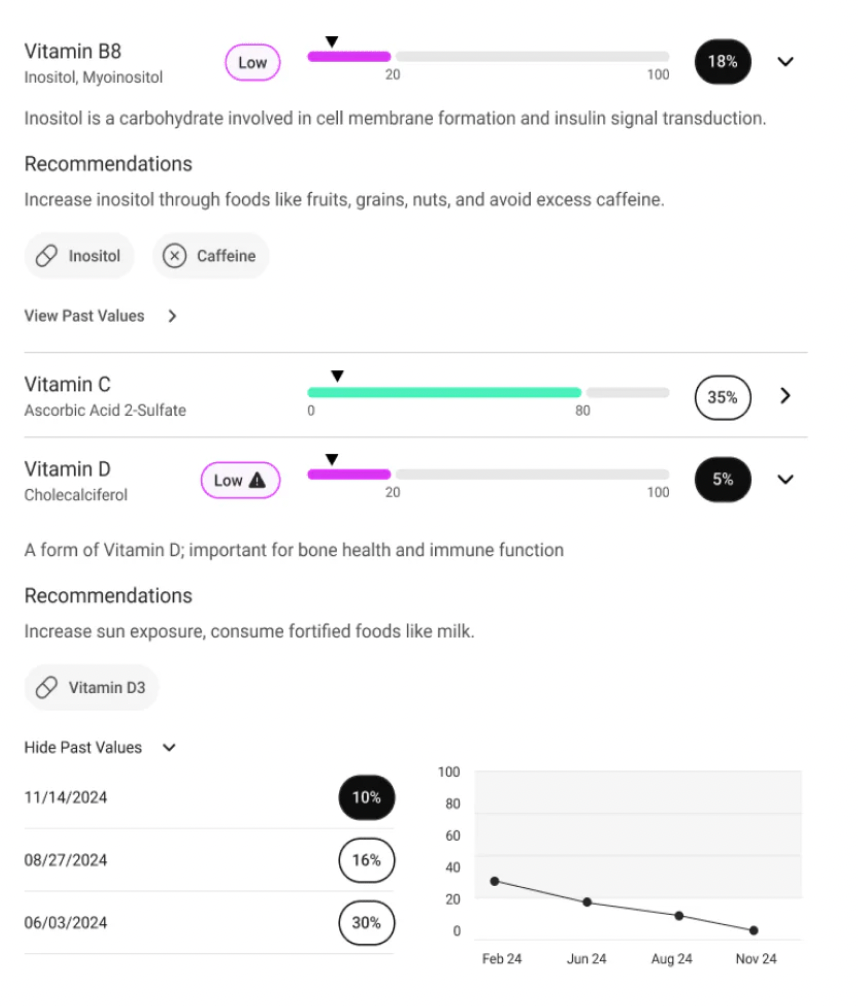 Vitamin B8
Inositol, Myoinositol

Low

20 100

18%

Inositol is a carbohydrate involved in cell membrane formation and insulin signal transduction.

Recommendations

Increase inositol through foods like fruits, grains, nuts, and avoid excess caffeine.

Inositol

Caffeine

View Past Values

Vitamin C
Ascorbic Acid 2-Sulfate

0 80

35%

Vitamin D
Cholecalciferol

Low

20 100

5%

A form of Vitamin D; important for bone health and immune function

Recommendations

Increase sun exposure, consume fortified foods like milk.

Vitamin D3

Hide Past Values

11/14/2024 10%

08/27/2024 16%

06/03/2024 30%

100
80
60
40
20
0

Feb 24 Jun 24 Aug 24 Nov 24